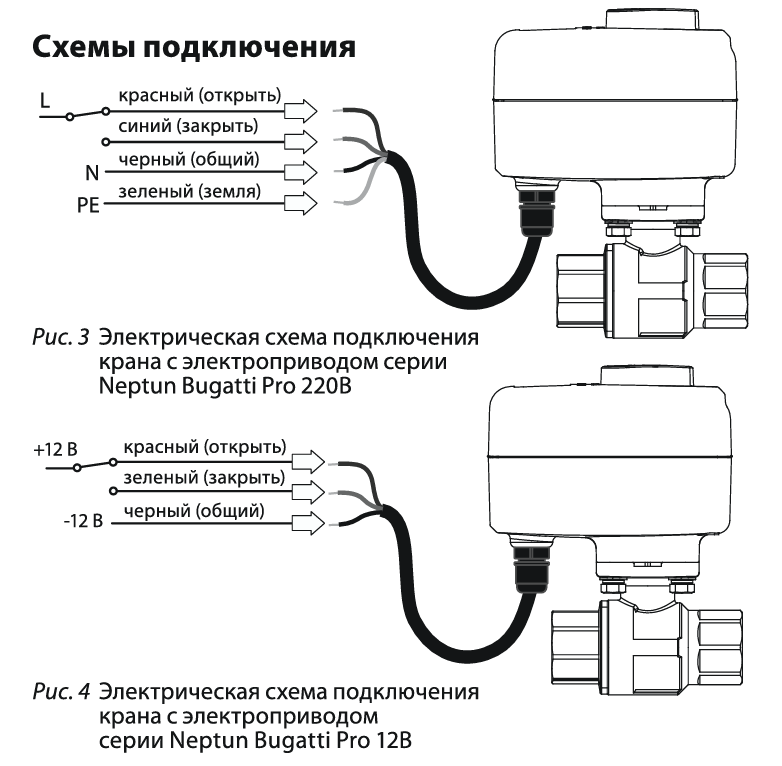 Схемы подключения

L
красный (открыть)
синий (закрыть)
N
черный (общий)
PE
зеленый (земля)

Рис. 3 Электрическая схема подключения крана с электроприводом серии Neptun Bugatti Pro 220В

+12 В
красный (открыть)
зеленый (закрыть)
-12 В
черный (общий)

Рис. 4 Электрическая схема подключения крана с электроприводом серии Neptun Bugatti Pro 12В