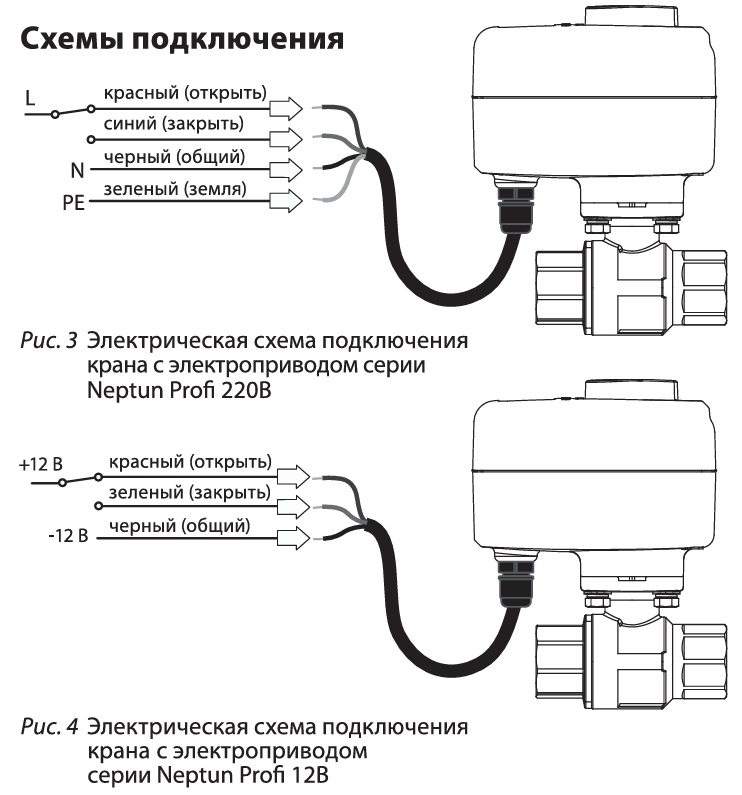 Схемы подключения

L
красный (открыть)
синий (закрыть)
N
черный (общий)
PE
зеленый (земля)

Рис. 3 Электрическая схема подключения крана с электроприводом серии Neptun Profi 220В

+12 В
красный (открыть)
зеленый (закрыть)
-12 В
черный (общий)

Рис. 4 Электрическая схема подключения крана с электроприводом серии Neptun Profi 12В